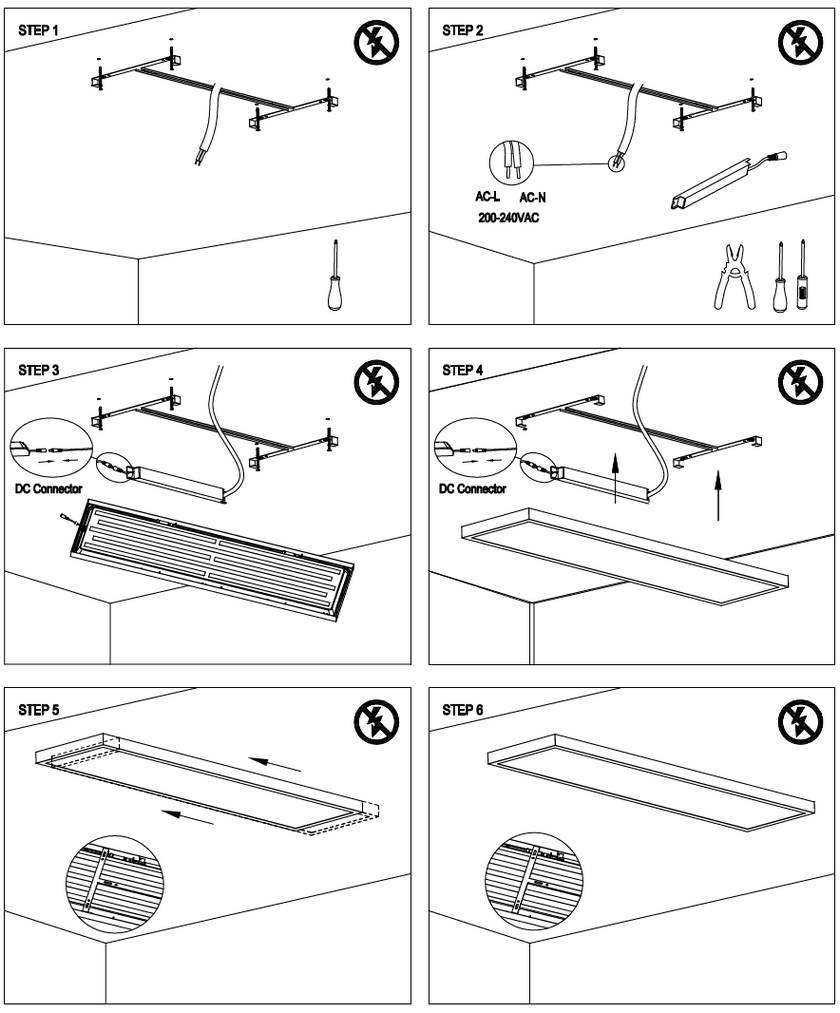 STEP 1

STEP 2

AC-L AC-N
200-240VAC

STEP 3

DC Connector

STEP 4

DC Connector

STEP 5

STEP 6